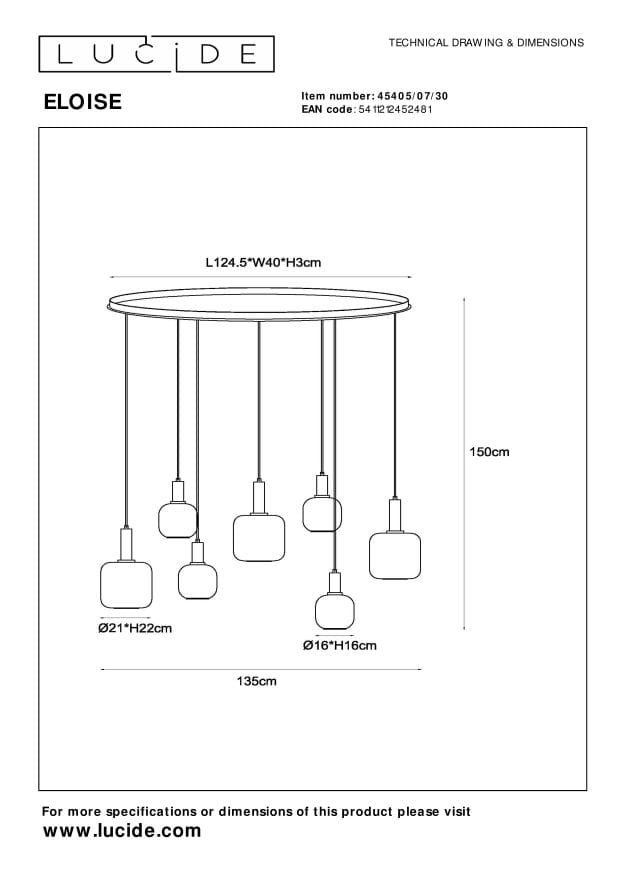 LUCIDE

TECHNICAL DRAWING & DIMENSIONS

ELOISE

Item number: 45405/07/30
EAN code: 5411212452481

L124.5*W40*H3cm

150cm

Ø21*H22cm

Ø16*H16cm

135cm

For more specifications or dimensions of this product please visit
www.lucide.com